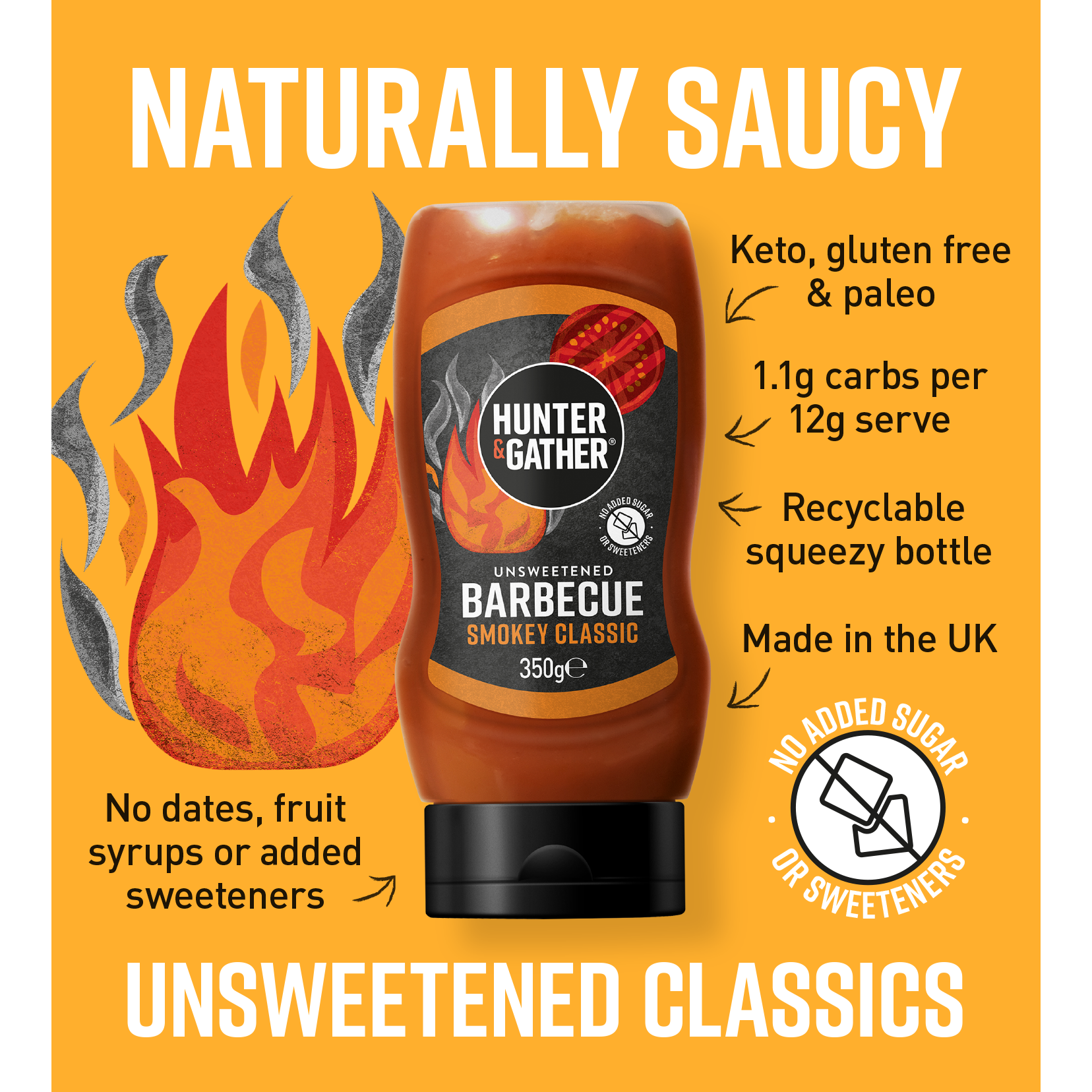 NATURALLY SAUCY

HUNTER & GATHER®

NO ADDED SUGAR OR SWEETENERS

UNSWEETENED
BARBECUE
SMOKEY CLASSIC
350g℮

Keto, gluten free & paleo

1.1g carbs per 12g serve

Recyclable squeezy bottle

Made in the UK

NO ADDED SUGAR OR SWEETENERS

No dates, fruit syrups or added sweeteners

UNSWEETENED CLASSICS