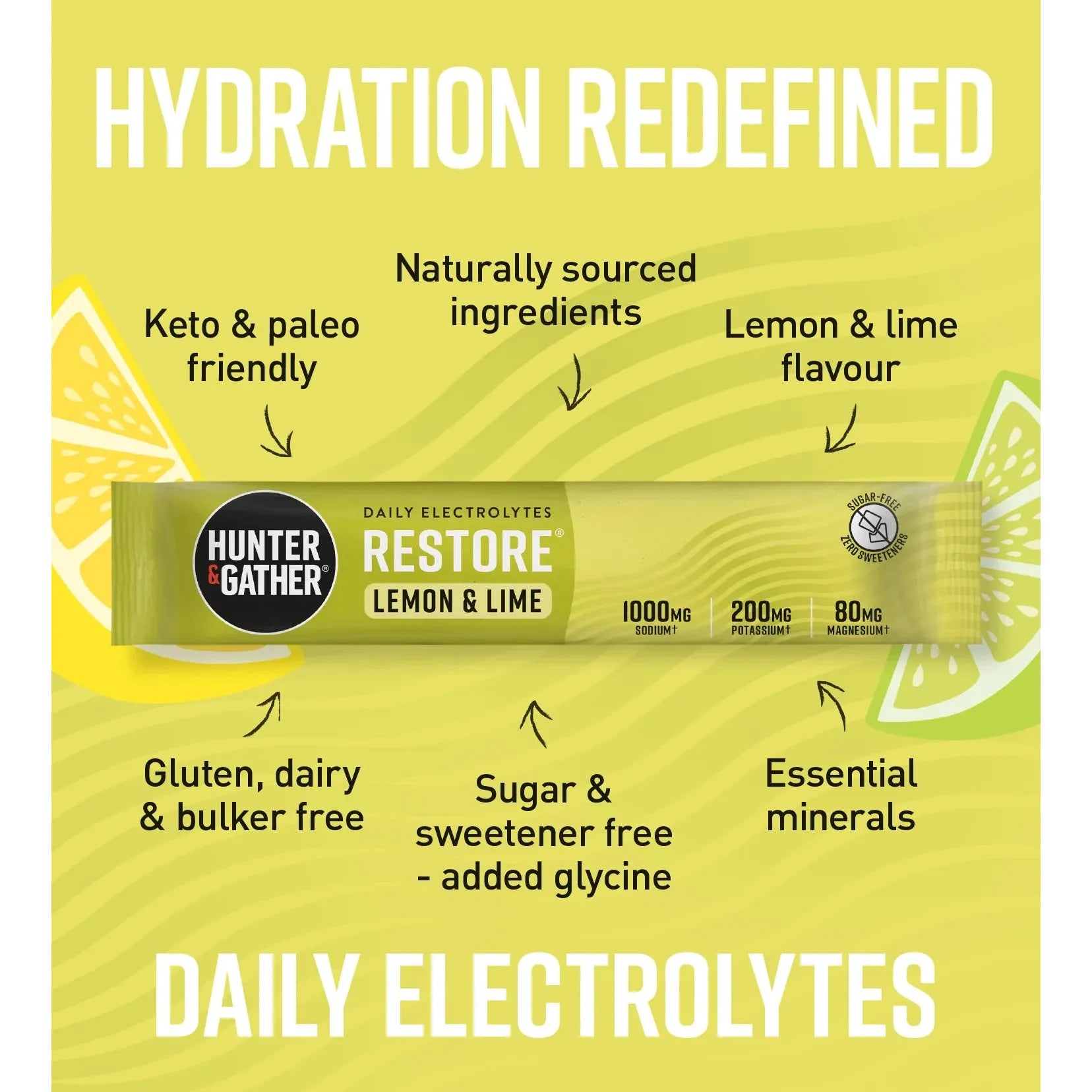 HYDRATION REDEFINED

Keto & paleo friendly

Naturally sourced ingredients

Lemon & lime flavour

HUNTER & GATHER®

DAILY ELECTROLYTES

RESTORE®

LEMON & LIME

SUGAR-FREE ZERO SWEETENERS

1000MG SODIUM†

200MG POTASSIUM†

80MG MAGNESIUM†

Gluten, dairy & bulker free

Sugar & sweetener free - added glycine

Essential minerals

DAILY ELECTROLYTES